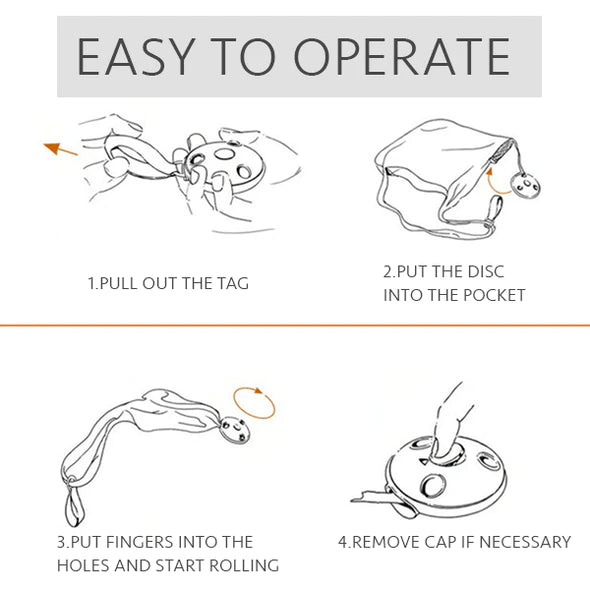 EASY TO OPERATE

1.PULL OUT THE TAG

2.PUT THE DISC INTO THE POCKET

3.PUT FINGERS INTO THE HOLES AND START ROLLING

4.REMOVE CAP IF NECESSARY