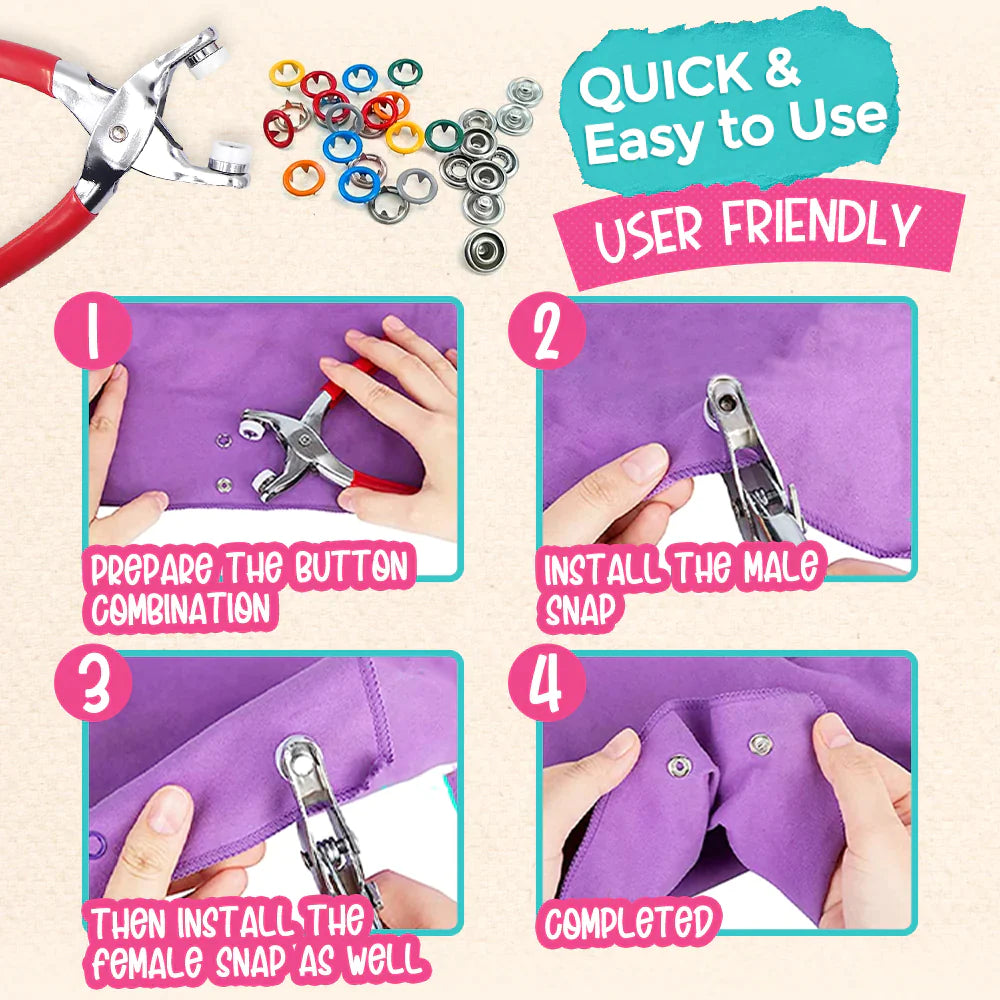 QUICK &
Easy to Use

USER FRIENDLY

1

PREPARE THE BUTTON COMBINATION

2

INSTALL THE MALE SNAP

3

THEN INSTALL THE FEMALE SNAP AS WELL

4

COMPLETED