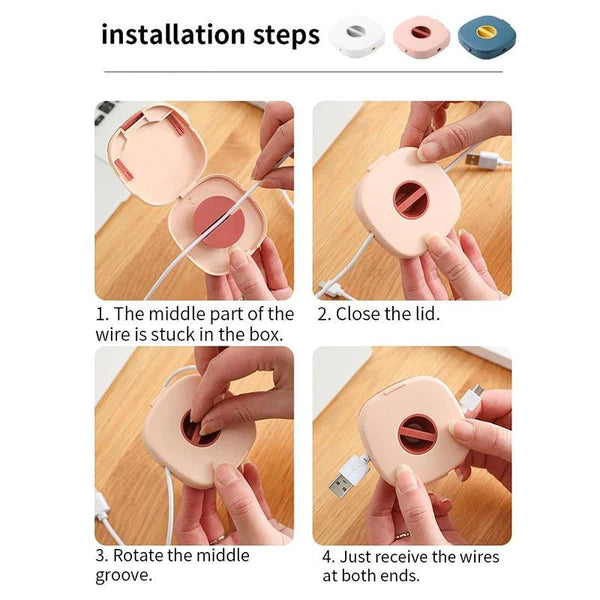 installation steps

1. The middle part of the wire is stuck in the box.

2. Close the lid.

3. Rotate the middle groove.

4. Just receive the wires at both ends.